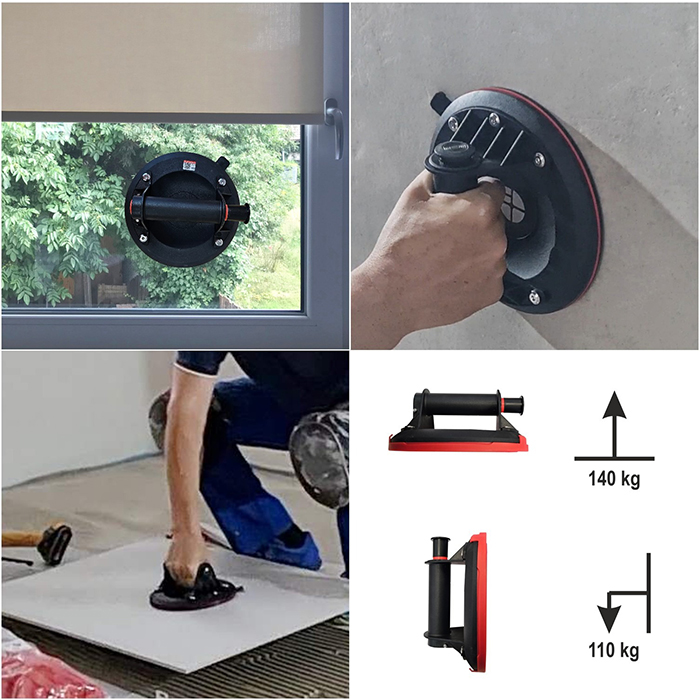 140 kg

110 kg